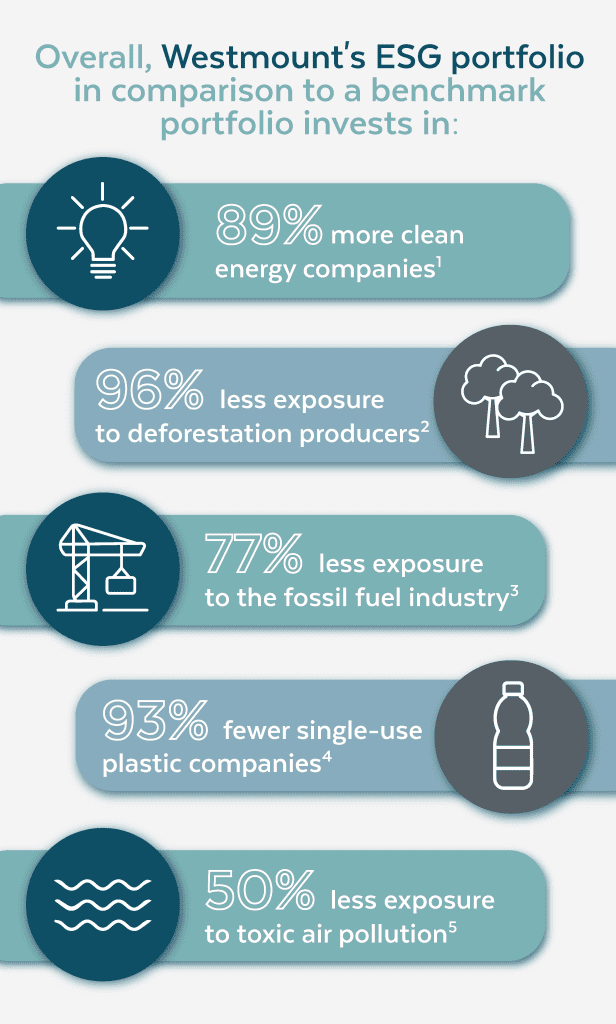 Overall, Westmount's ESG portfolio in comparison to a benchmark portfolio invests in:

89% more clean energy companies$^1$

96% less exposure to deforestation producers$^2$

77% less exposure to the fossil fuel industry$^3$

93% fewer single-use plastic companies$^4$

50% less exposure to toxic air pollution$^5$